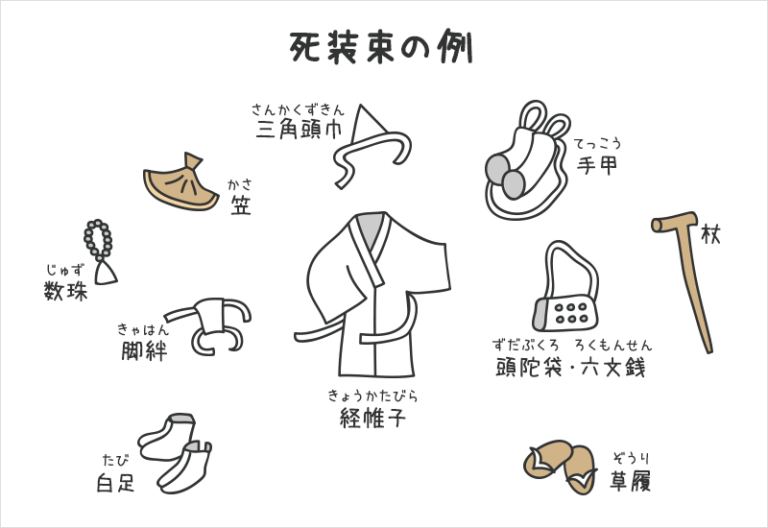 死装束の例

さんかくずきん
三角頭巾

てっこう
手甲

かさ
笠

杖

じゅず
数珠

きゃはん
脚絆

ずだぶくろ ろくもんせん
頭陀袋・六文銭

きょうかたびら
経帷子

たび
白足

ぞうり
草履